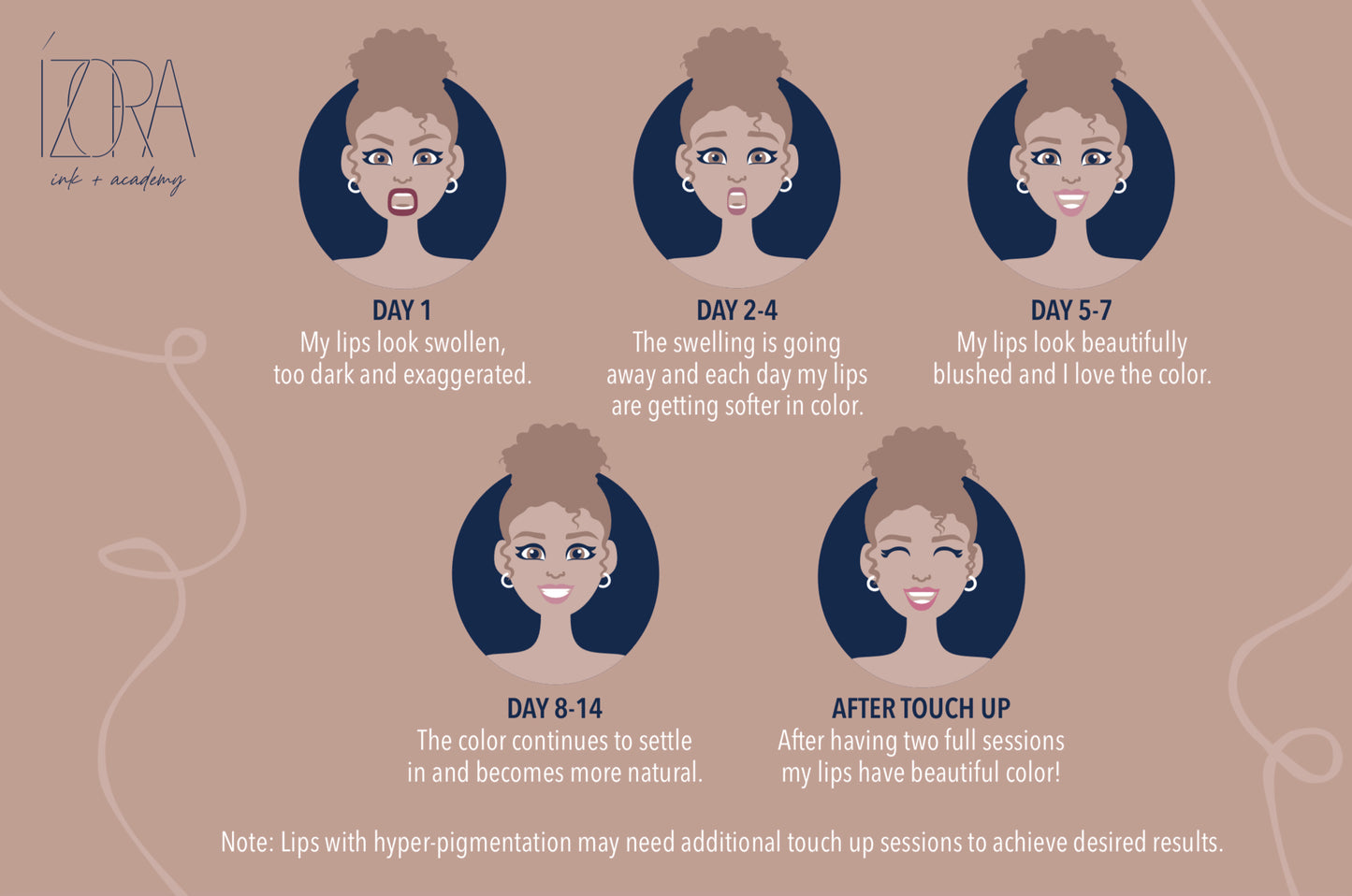 ÍZORA
ink + academy

DAY 1
My lips look swollen, too dark and exaggerated.

DAY 2-4
The swelling is going away and each day my lips are getting softer in color.

DAY 5-7
My lips look beautifully blushed and I love the color.

DAY 8-14
The color continues to settle in and becomes more natural.

AFTER TOUCH UP
After having two full sessions my lips have beautiful color!

Note: Lips with hyper-pigmentation may need additional touch up sessions to achieve desired results.