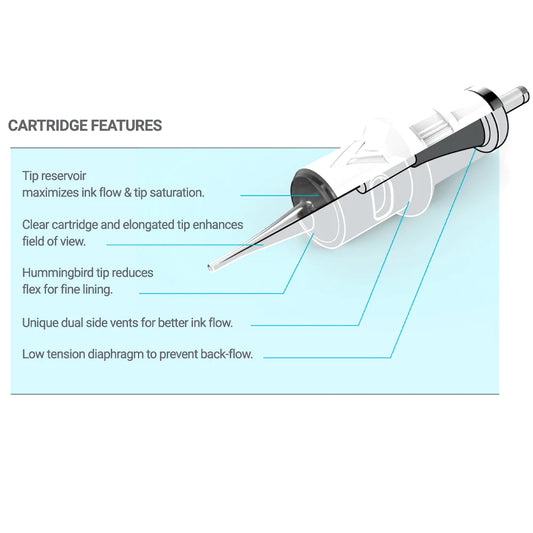 CARTRIDGE FEATURES

Tip reservoir maximizes ink flow & tip saturation.

Clear cartridge and elongated tip enhances field of view.

Hummingbird tip reduces flex for fine lining.

Unique dual side vents for better ink flow.

Low tension diaphragm to prevent back-flow.